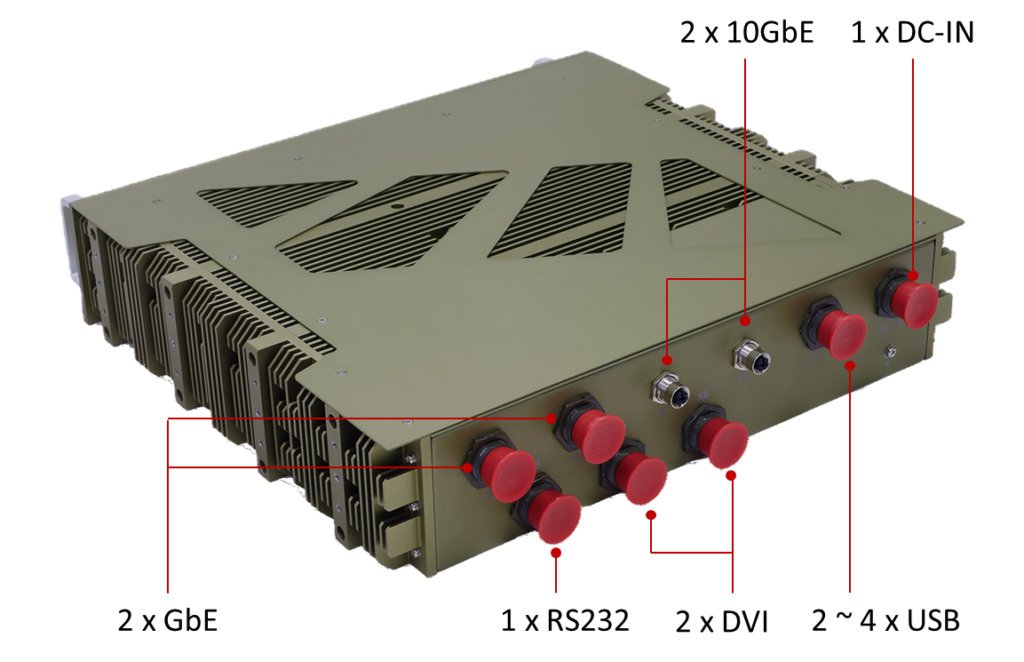 2 x 10GbE
1 x DC-IN
2 x GbE
1 x RS232
2 x DVI
2 ~ 4 x USB