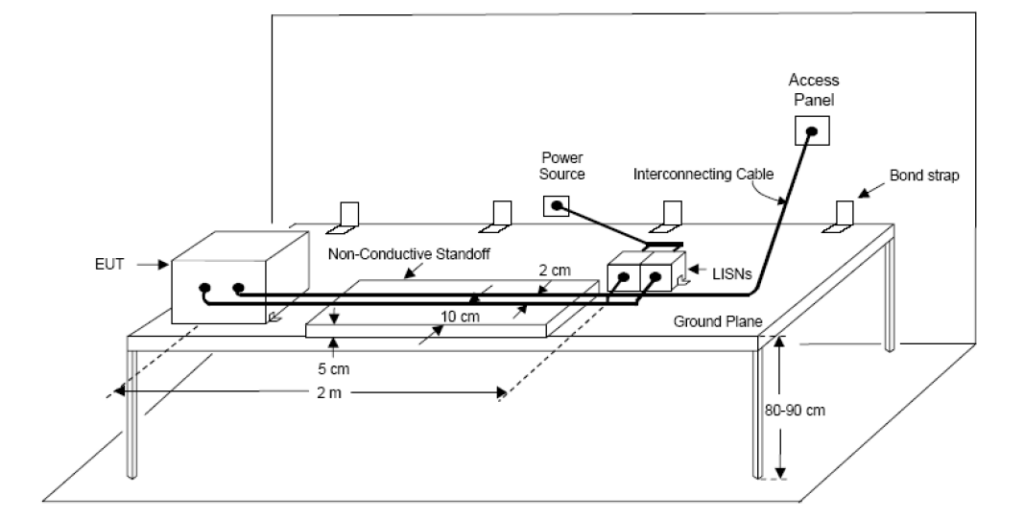 Access Panel

Power Source

Interconnecting Cable

Bond strap

EUT

Non-Conductive Standoff

2 cm

LISNs

10 cm

Ground Plane

5 cm

2 m

80-90 cm